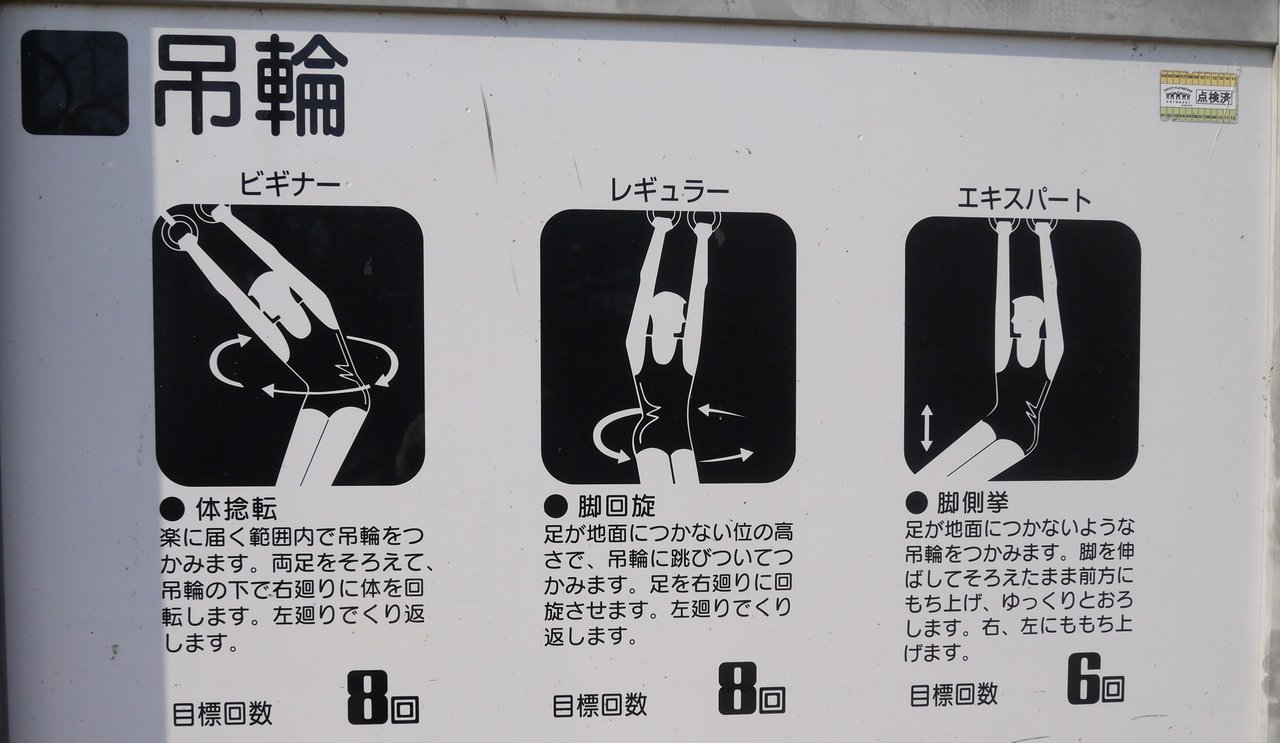 吊輪

点検済

ビギナー

● 体捻転
楽に届く範囲内で吊輪をつかみます。両足をそろえて、吊輪の下で右廻りに体を回転します。左廻りでくり返します。

目標回数 8回

レギュラー

● 脚回旋
足が地面につかない位の高さで、吊輪に跳びついてつかみます。足を右廻りに回旋させます。左廻りでくり返します。

目標回数 8回

エキスパート

● 脚側挙
足が地面につかないような吊輪をつかみます。脚を伸ばしてそろえたまま前方にもち上げ、ゆっくりとおろします。右、左にももち上げます。

目標回数 6回